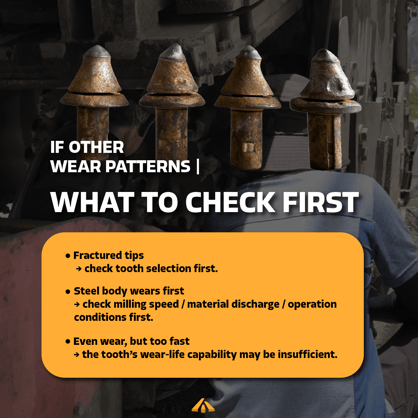 IF OTHER
WEAR PATTERNS |

WHAT TO CHECK FIRST

• Fractured tips
→ check tooth selection first.

• Steel body wears first
→ check milling speed / material discharge / operation conditions first.

• Even wear, but too fast
→ the tooth's wear-life capability may be insufficient.